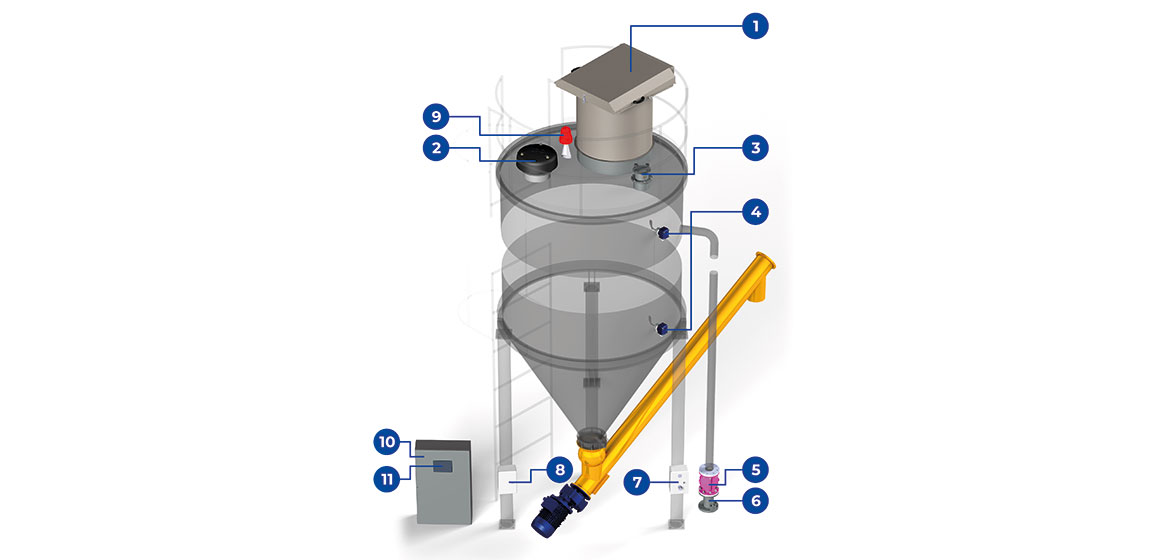 1
9
2
3
4
10
11
8
7
5
6